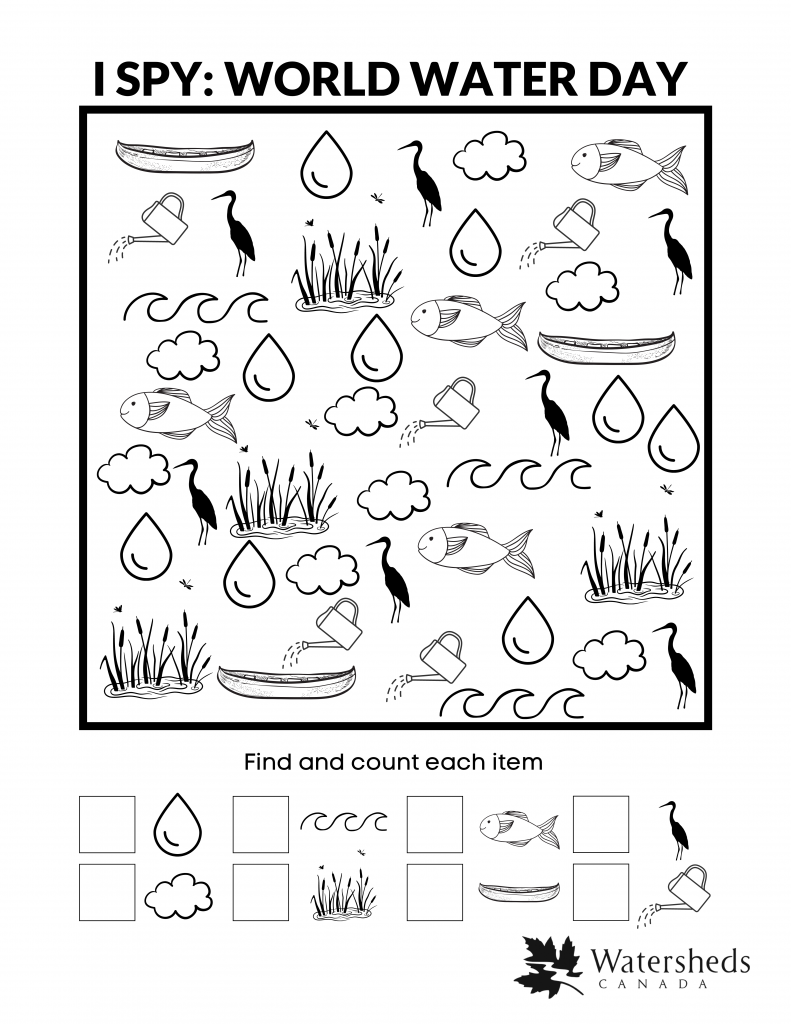 I SPY: WORLD WATER DAY

Find and count each item

Watersheds
CANADA